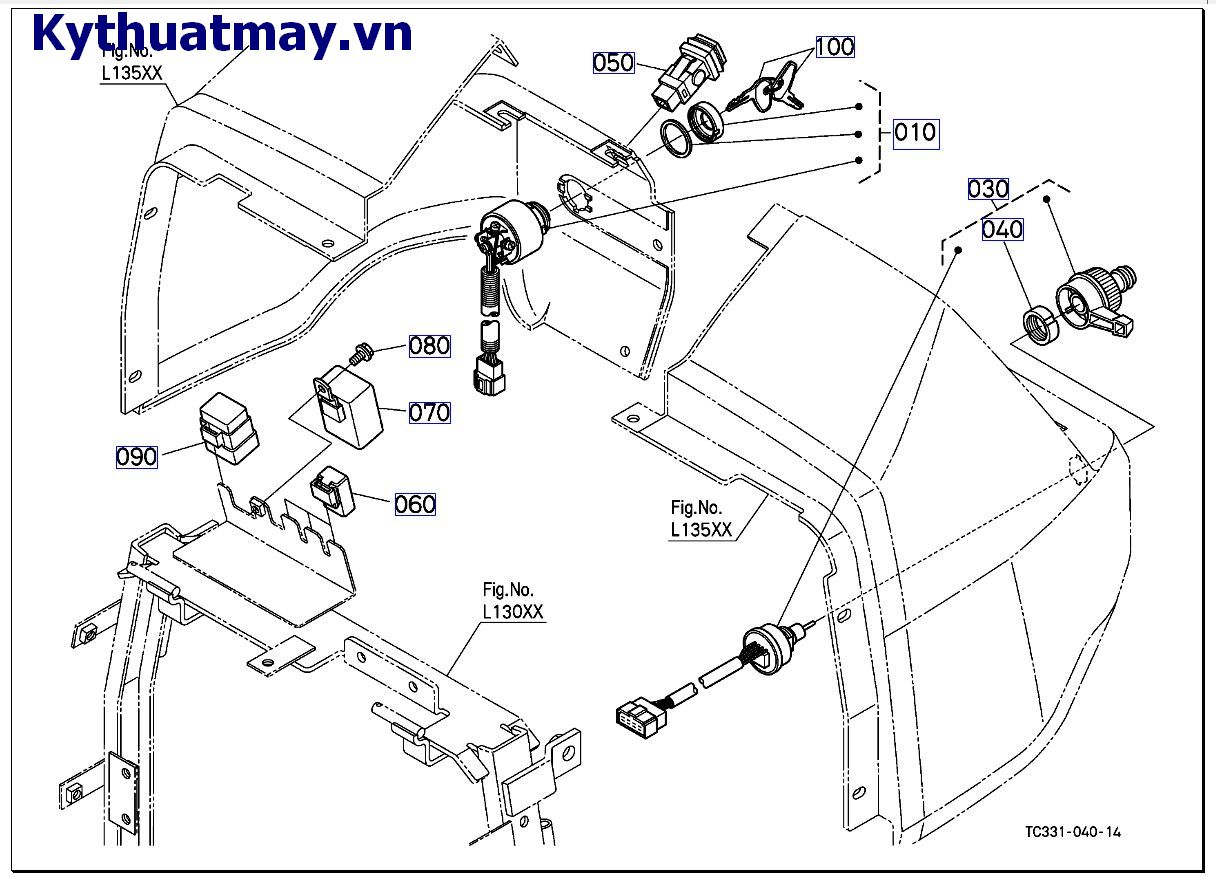 Kythuatmay.vn
Fig.No.
L135XX
050
100
010
030
040
080
070
090
060
Fig.No.
L135XX
Fig.No.
L130XX
TC331-040-14